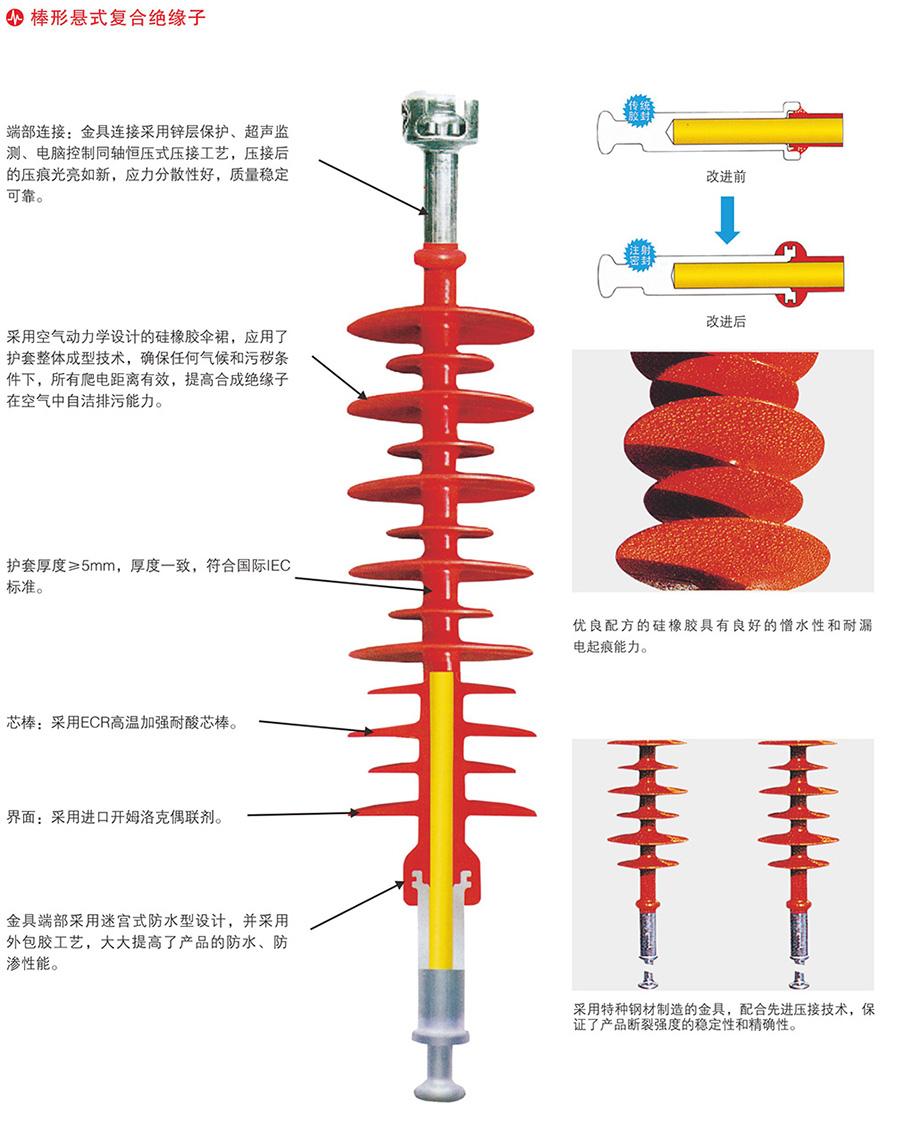 棒形悬式复合绝缘子

端部连接：金具连接采用锌层保护、超声监测、电脑控制同轴恒压式压接工艺，压接后的压痕光亮如新，应力分散性好，质量稳定可靠。

采用空气动力学设计的硅橡胶伞裙，应用了护套整体成型技术，确保任何气候和污秽条件下，所有爬电距离有效，提高合成绝缘子在空气中自洁排污能力。

护套厚度≥5mm，厚度一致，符合国际IEC标准。

芯棒：采用ECR高温加强耐酸芯棒。

界面：采用进口开姆洛克偶联剂。

金具端部采用迷宫式防水型设计，并采用外包胶工艺，大大提高了产品的防水、防渗性能。

传统胶封

改进前

注射密封

改进后

优良配方的硅橡胶具有良好的憎水性和耐漏电起痕能力。

采用特种钢材制造的金具，配合先进压接技术，保证了产品断裂强度的稳定性和精确性。